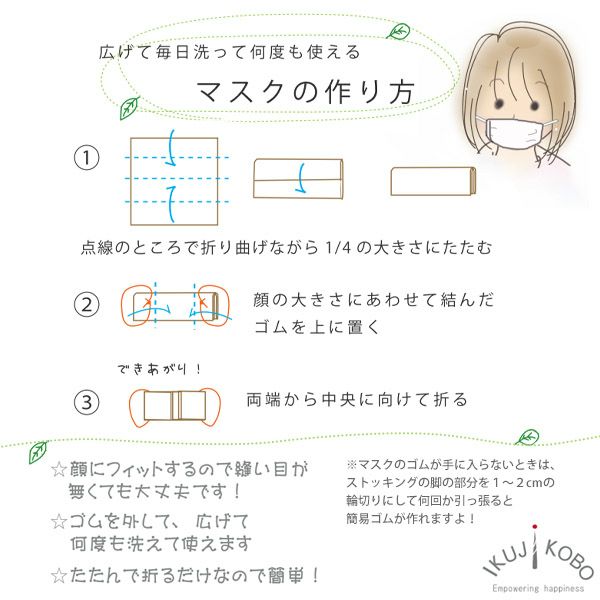 広げて毎日洗って何度も使える

マスクの作り方

①

点線のところで折り曲げながら 1/4 の大きさにたたむ

②

顔の大きさにあわせて結んだゴムを上に置く

できあがり！

③

両端から中央に向けて折る

☆顔にフィットするので縫い目が無くても大丈夫です！

☆ゴムを外して、広げて何度も洗えて使えます

☆たたんで折るだけなので簡単！

※マスクのゴムが手に入らないときは、ストッキングの脚の部分を１～２cmの輪切りにして何回か引っ張ると簡易ゴムが作れますよ！

IKUJI KOBO
Empowering happiness